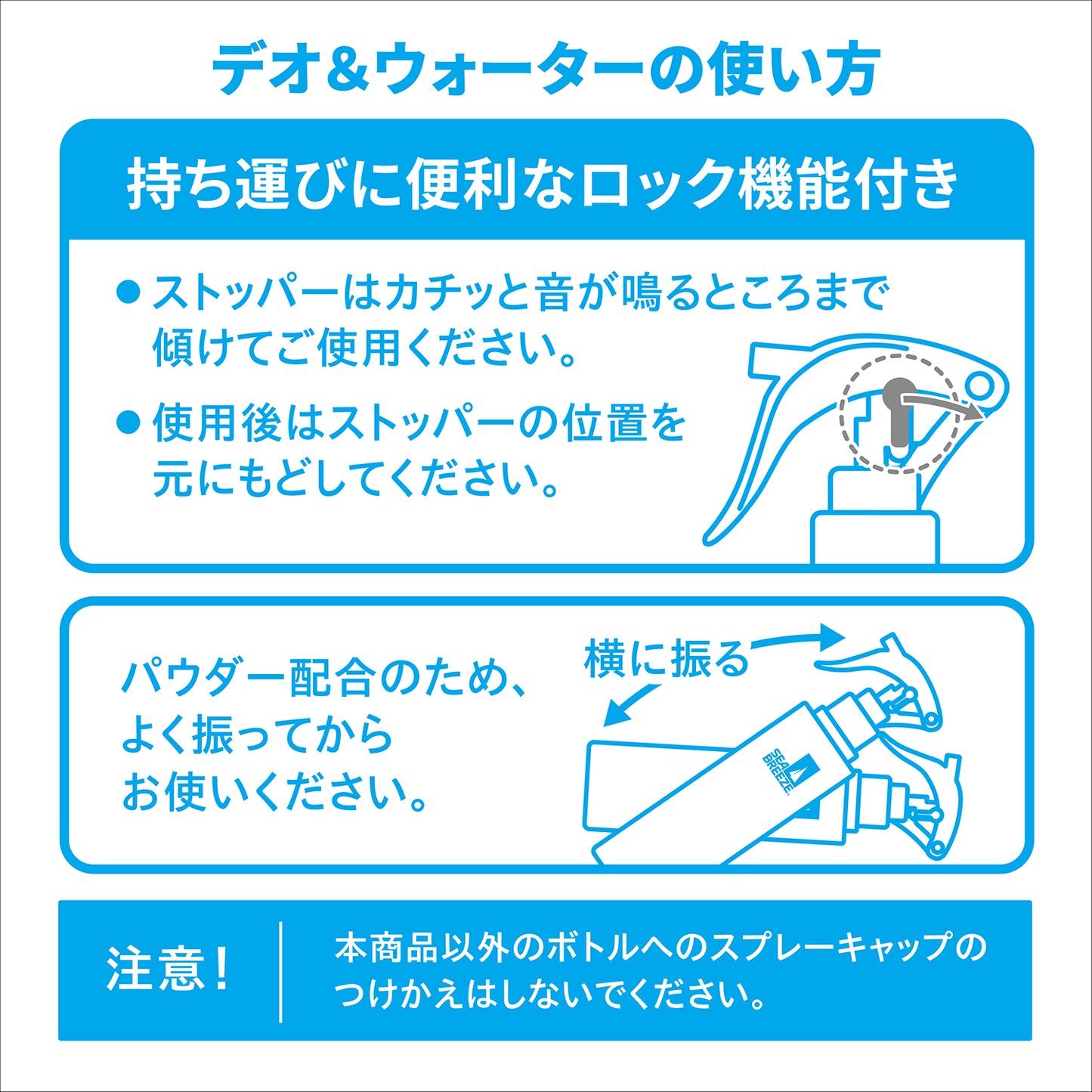 デオ＆ウォーターの使い方

持ち運びに便利なロック機能付き

● ストッパーはカチッと音が鳴るところまで傾けてご使用ください。

● 使用後はストッパーの位置を元にもどしてください。

パウダー配合のため、よく振ってからお使いください。

横に振る

SEA BREEZE

注意！

本商品以外のボトルへのスプレーキャップのつけかえはしないでください。