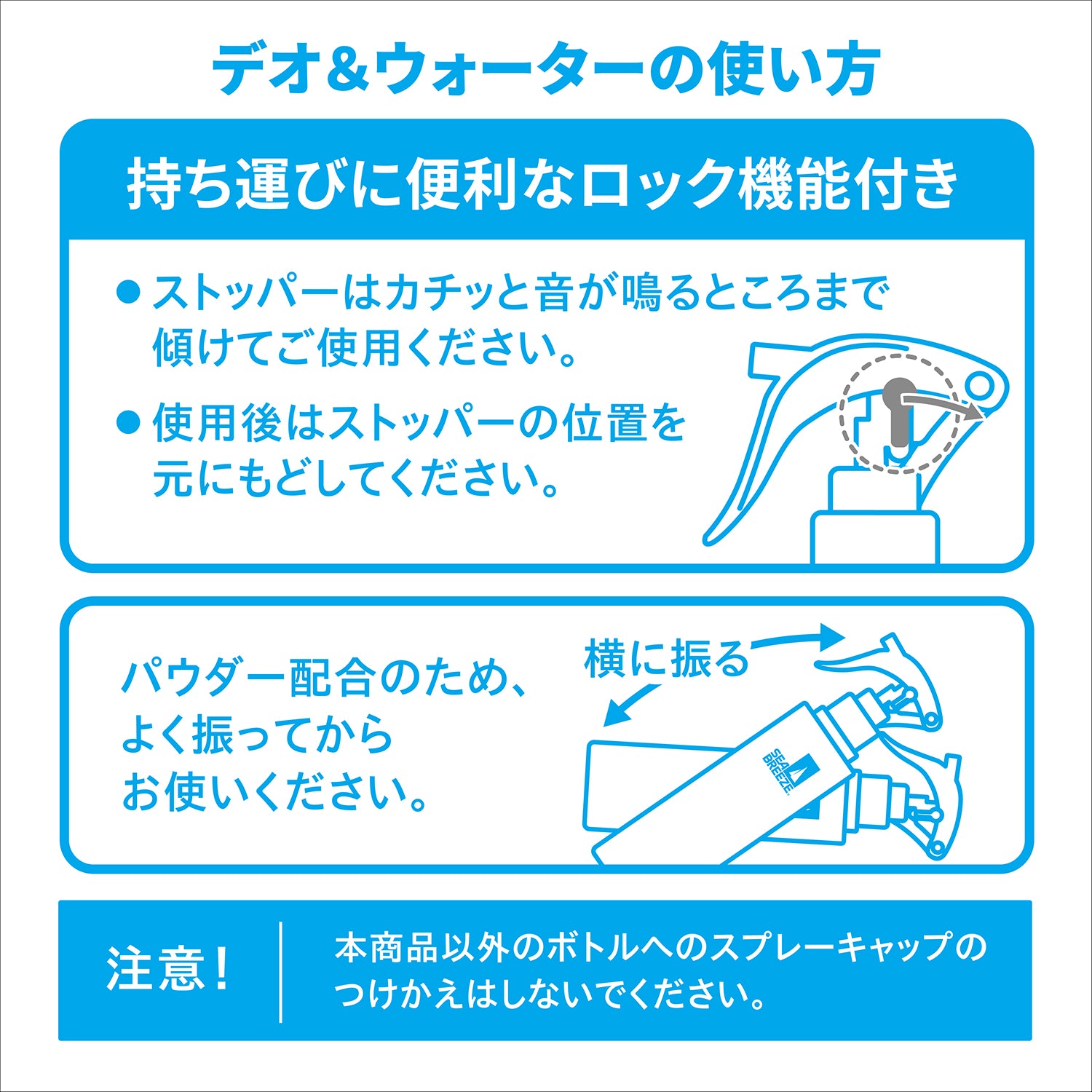 デオ＆ウォーターの使い方

持ち運びに便利なロック機能付き

● ストッパーはカチッと音が鳴るところまで傾けてご使用ください。

● 使用後はストッパーの位置を元にもどしてください。

パウダー配合のため、よく振ってからお使いください。

横に振る

SEA BREEZE

注意！

本商品以外のボトルへのスプレーキャップのつけかえはしないでください。