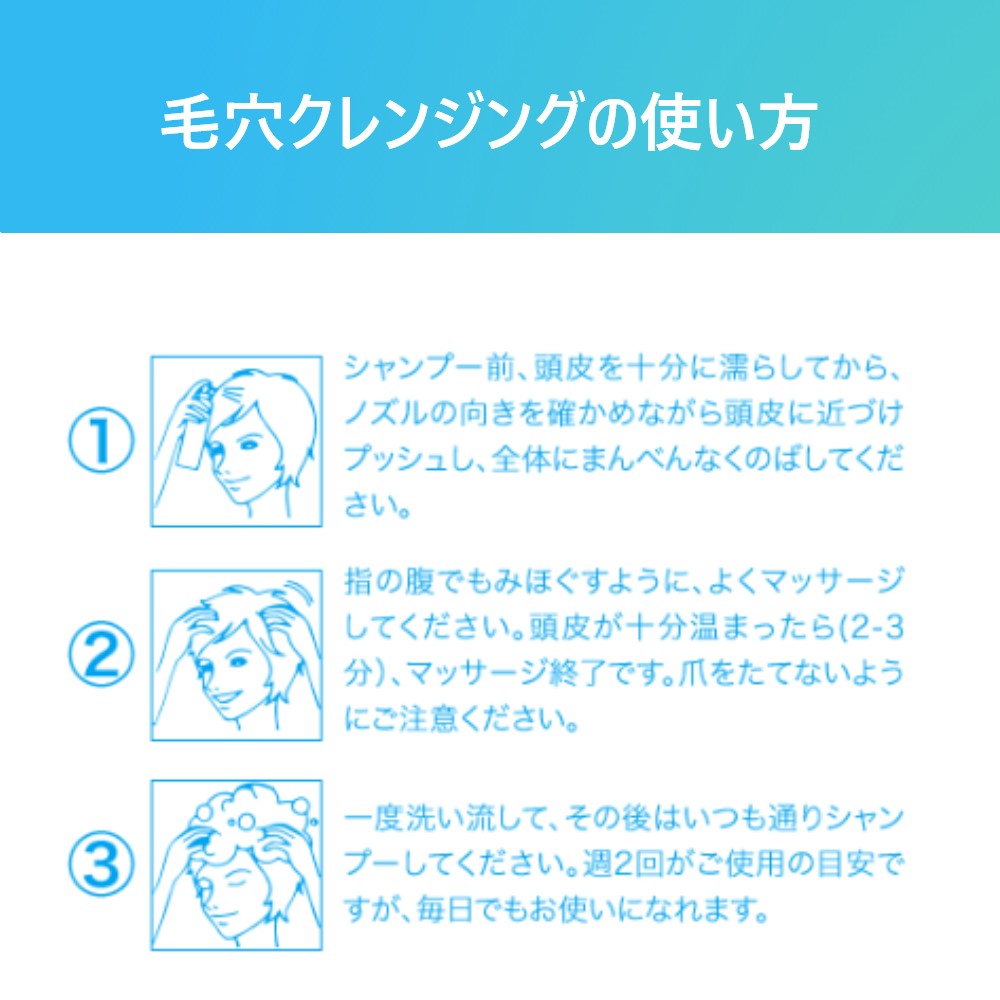 毛穴クレンジングの使い方

①
シャンプー前、頭皮を十分に濡らしてから、ノズルの向きを確かめながら頭皮に近づけプッシュし、全体にまんべんなくのばしてください。

②
指の腹でもみほぐすように、よくマッサージしてください。頭皮が十分温まったら(2-3分)、マッサージ終了です。爪をたてないようにご注意ください。

③
一度洗い流して、その後はいつも通りシャンプーしてください。週2回がご使用の目安ですが、毎日でもお使いになれます。